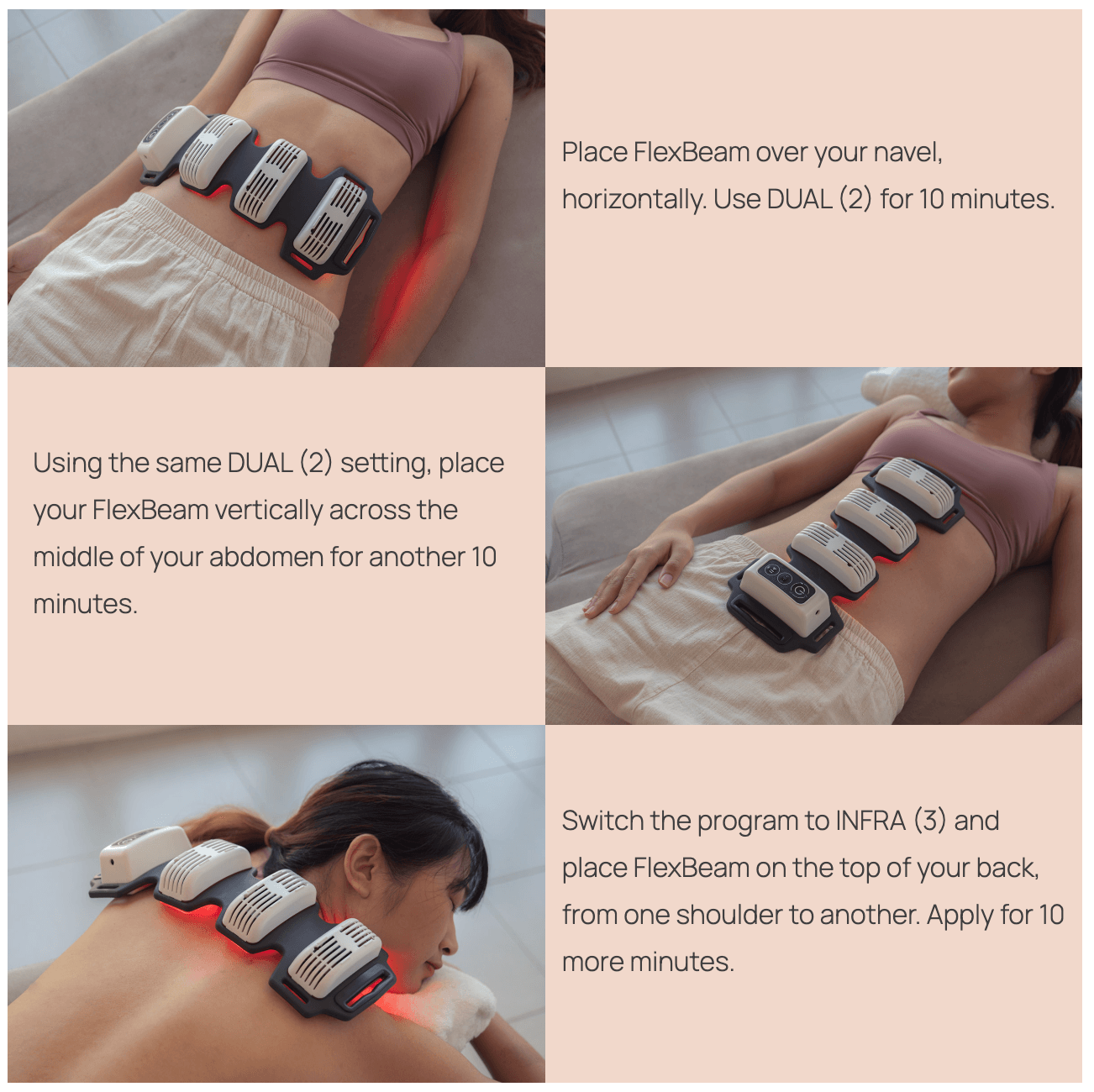 Place FlexBeam over your navel, horizontally. Use DUAL (2) for 10 minutes.

Using the same DUAL (2) setting, place your FlexBeam vertically across the middle of your abdomen for another 10 minutes.

Switch the program to INFRA (3) and place FlexBeam on the top of your back, from one shoulder to another. Apply for 10 more minutes.