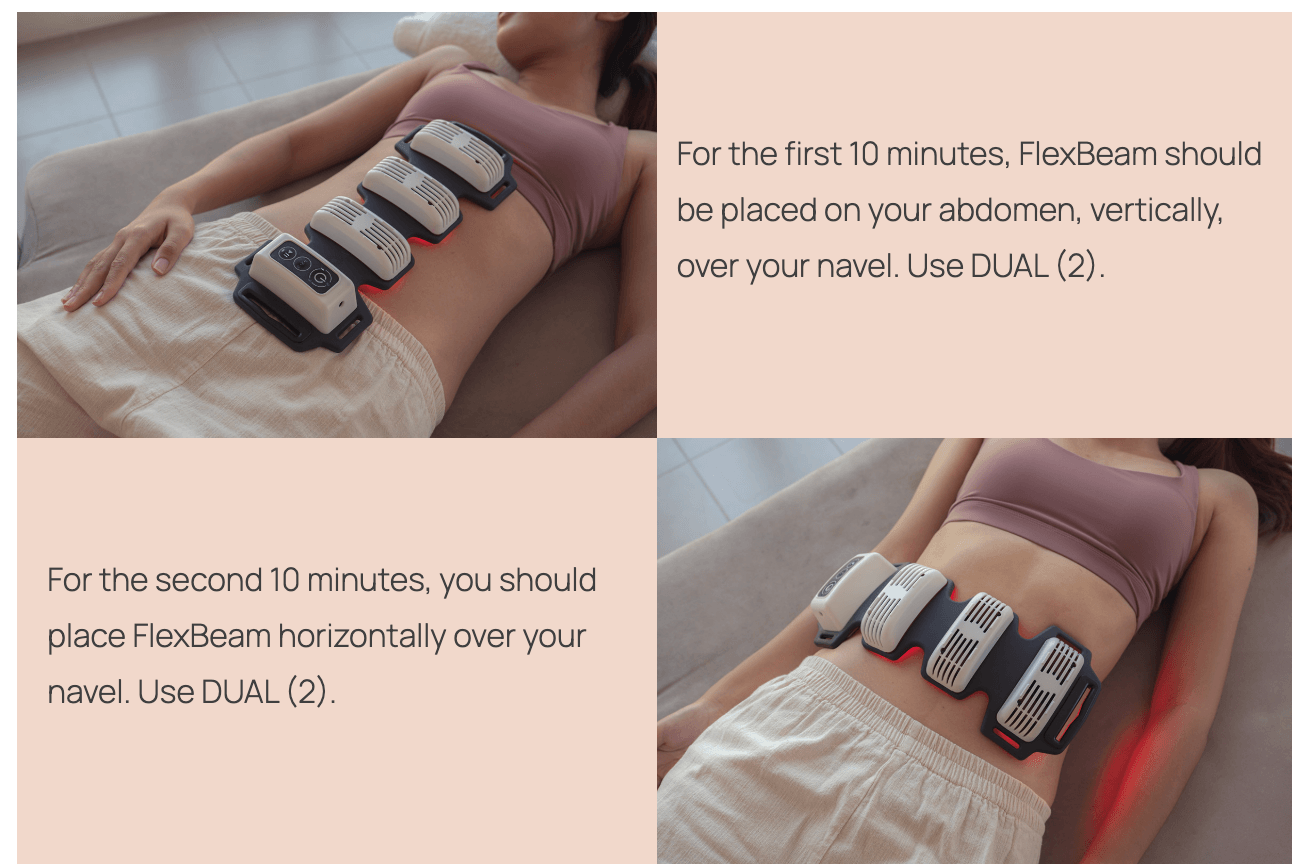 For the first 10 minutes, FlexBeam should be placed on your abdomen, vertically, over your navel. Use DUAL (2).

For the second 10 minutes, you should place FlexBeam horizontally over your navel. Use DUAL (2).